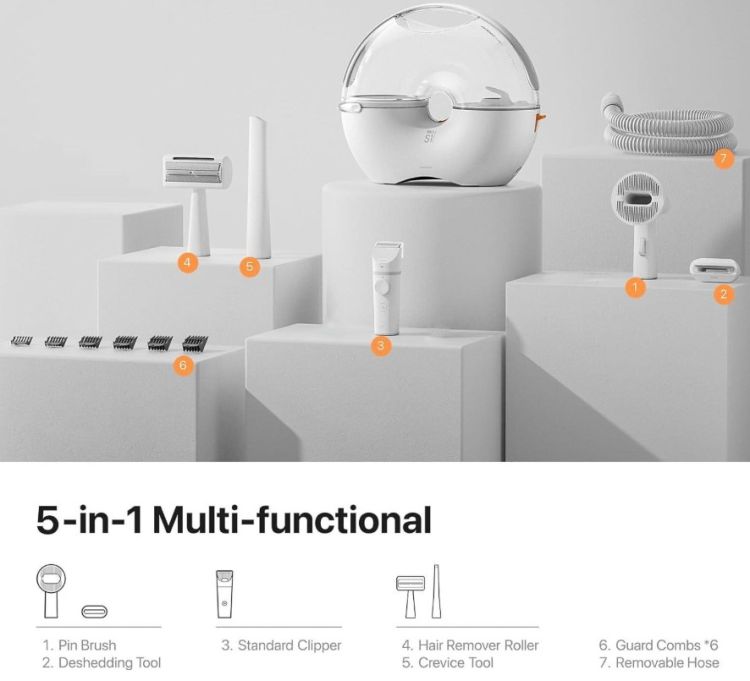 S1

4 5 7 1 2 3 6

5-in-1 Multi-functional

1. Pin Brush
2. Deshedding Tool

3. Standard Clipper

4. Hair Remover Roller
5. Crevice Tool

6. Guard Combs *6
7. Removable Hose